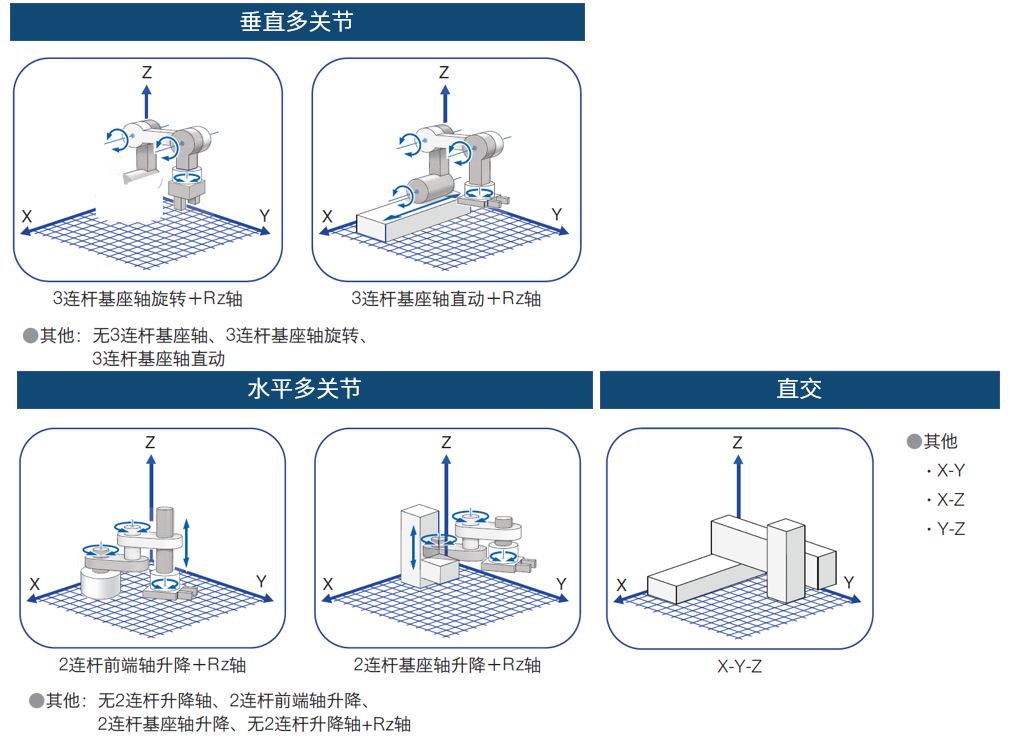 垂直多关节

Z
X
Y
3连杆基座轴旋转＋Rz轴

Z
X
Y
3连杆基座轴直动＋Rz轴

●其他：无3连杆基座轴、3连杆基座轴旋转、3连杆基座轴直动

水平多关节

Z
X
Y
2连杆前端轴升降＋Rz轴

Z
X
Y
2连杆基座轴升降＋Rz轴

●其他：无2连杆升降轴、2连杆前端轴升降、2连杆基座轴升降、无2连杆升降轴+Rz轴

直交

Z
X
Y
X-Y-Z

●其他
・X-Y
・X-Z
・Y-Z