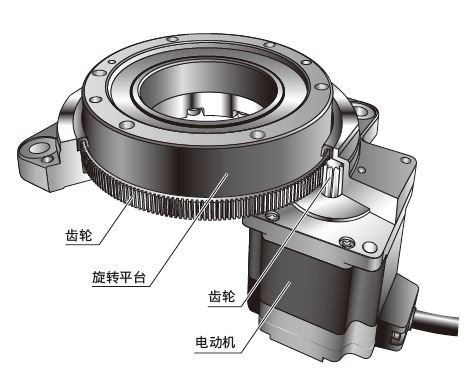 齿轮

旋转平台

齿轮

电动机