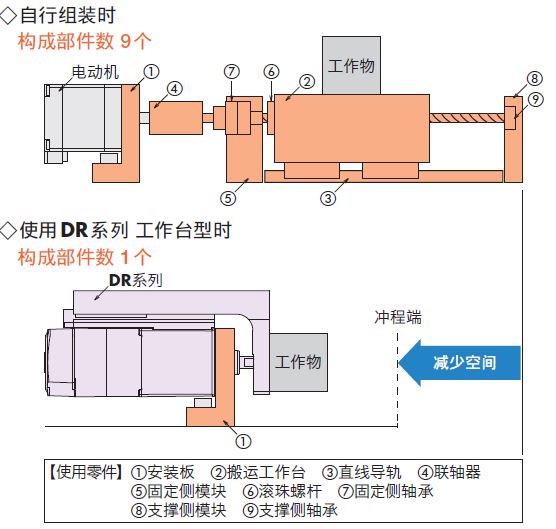 ◇自行组装时
构成部件数 9个

电动机
①
④
⑦
⑥
②
工作物
⑧
⑨
⑤
③

◇使用DR系列 工作台型时
构成部件数 1个

DR系列
工作物
冲程端
减少空间
①

【使用零件】①安装板 ②搬运工作台 ③直线导轨 ④联轴器
⑤固定侧模块 ⑥滚珠螺杆 ⑦固定侧轴承
⑧支撑侧模块 ⑨支撑侧轴承