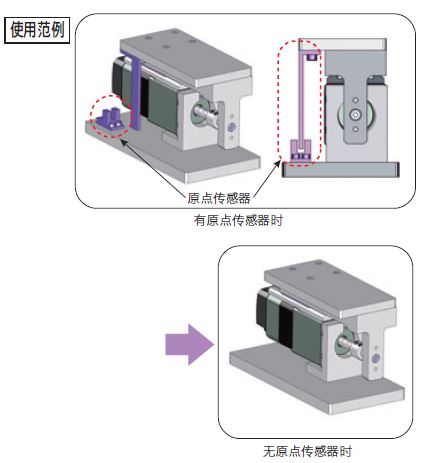 使用范例

原点传感器

有原点传感器时

无原点传感器时