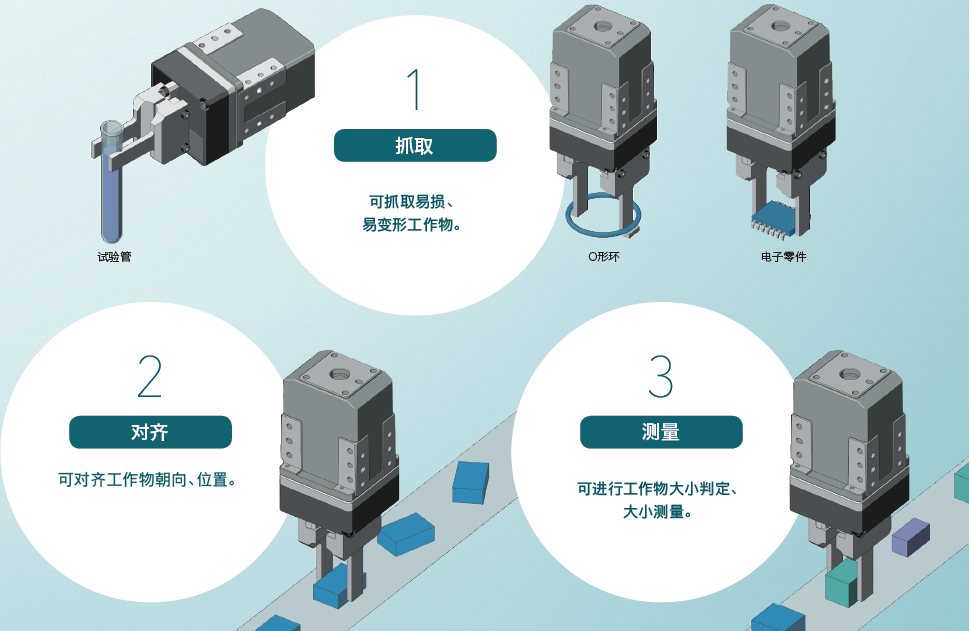 试验管

1

抓取

可抓取易损、易变形工作物。

O形环

电子零件

2

对齐

可对齐工作物朝向、位置。

3

测量

可进行工作物大小判定、大小测量。