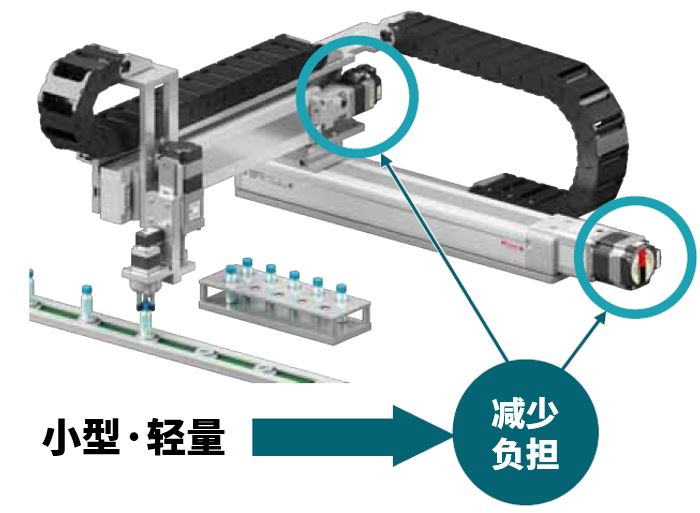 小型·轻量

减少负担