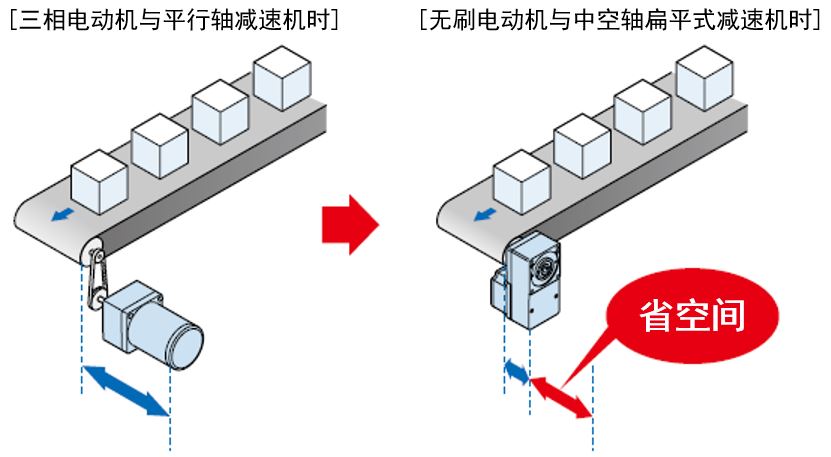 [三相电动机与平行轴减速机时]

[无刷电动机与中空轴扁平式减速机时]

省空间