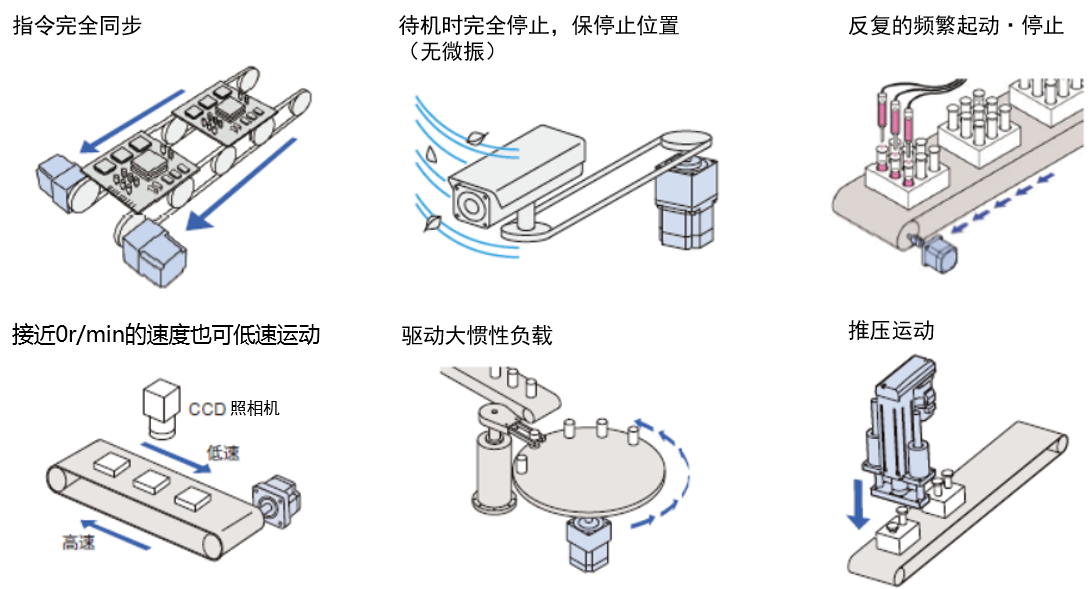 指令完全同步

待机时完全停止，保停止位置（无微振）

反复的频繁起动・停止

接近0r/min的速度也可低速运动

CCD 照相机

低速

高速

驱动大惯性负载

推压运动