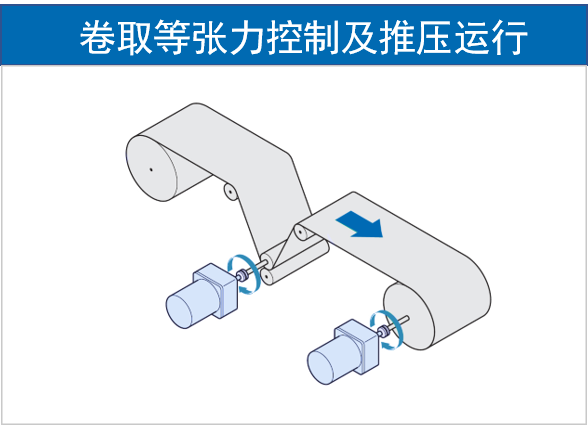 卷取等张力控制及推压运行