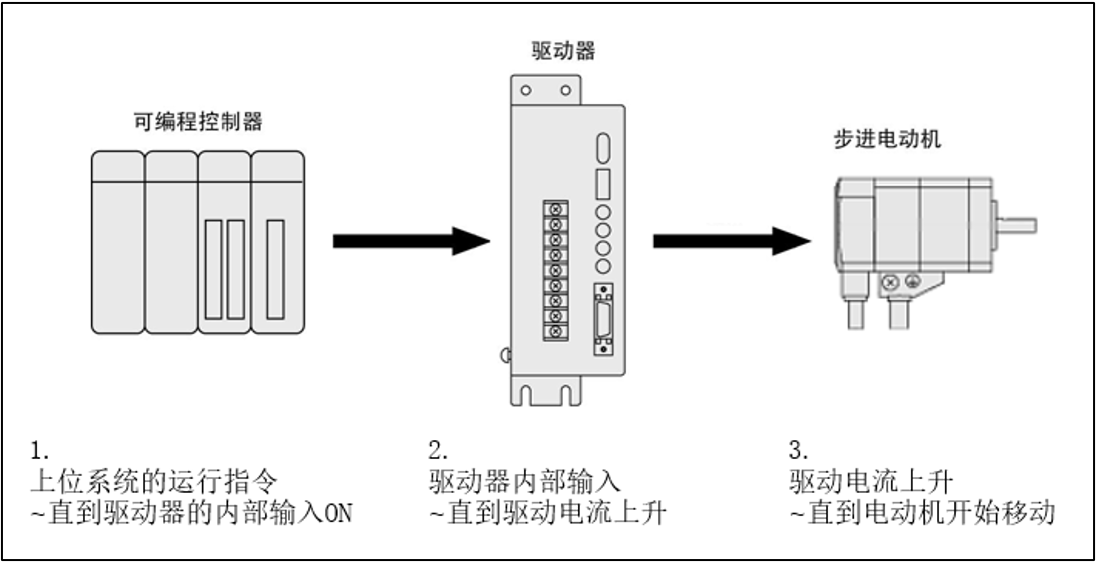 可编程控制器

驱动器

步进电动机

1.
上位系统的运行指令
~直到驱动器的内部输入ON

2.
驱动器内部输入
~直到驱动电流上升

3.
驱动电流上升
~直到电动机开始移动