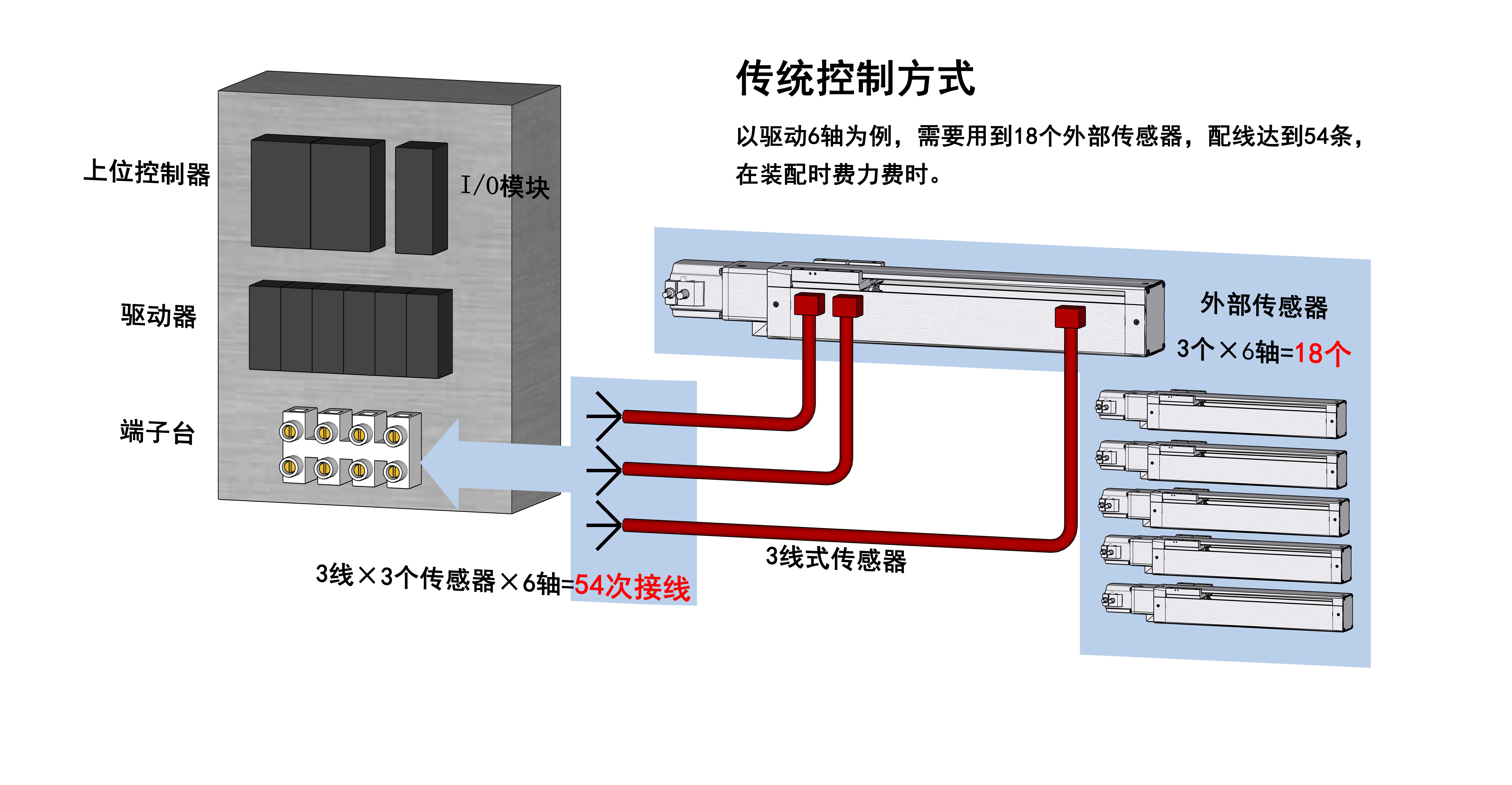 传统控制方式

以驱动6轴为例，需要用到18个外部传感器，配线达到54条，在装配时费力费时。

上位控制器

I/O模块

驱动器

端子台

外部传感器

3个×6轴=18个

3线式传感器

3线×3个传感器×6轴=54次接线