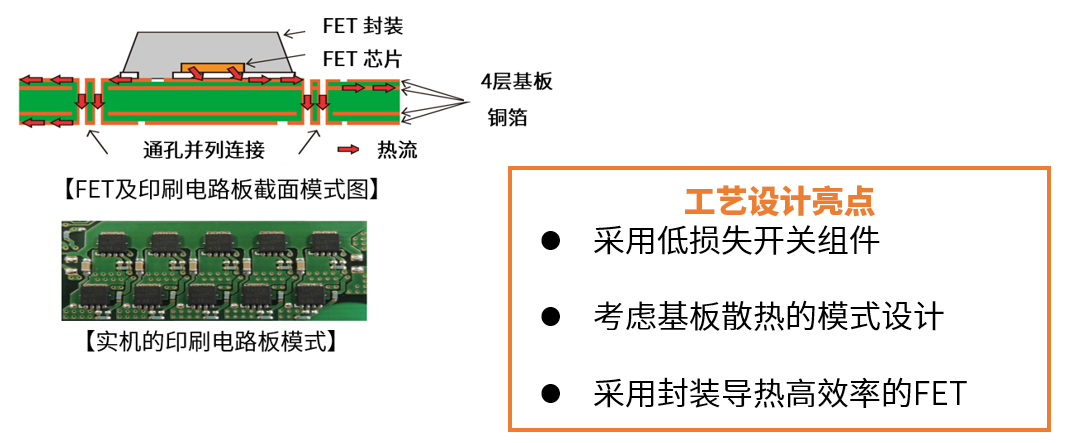 FET 封装
FET 芯片
4层基板
铜箔
通孔并列连接
热流
【FET及印刷电路板截面模式图】
【实机的印刷电路板模式】

工艺设计亮点
● 采用低损失开关组件
● 考虑基板散热的模式设计
● 采用封装导热高效率的FET