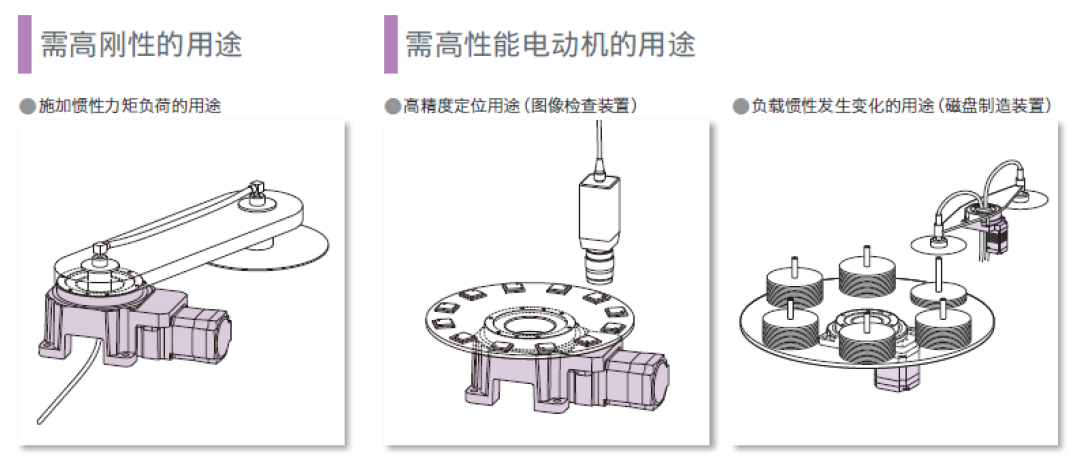 需高刚性的用途

●施加惯性力矩负荷的用途

需高性能电动机的用途

●高精度定位用途（图像检查装置）

●负载惯性发生变化的用途（磁盘制造装置）