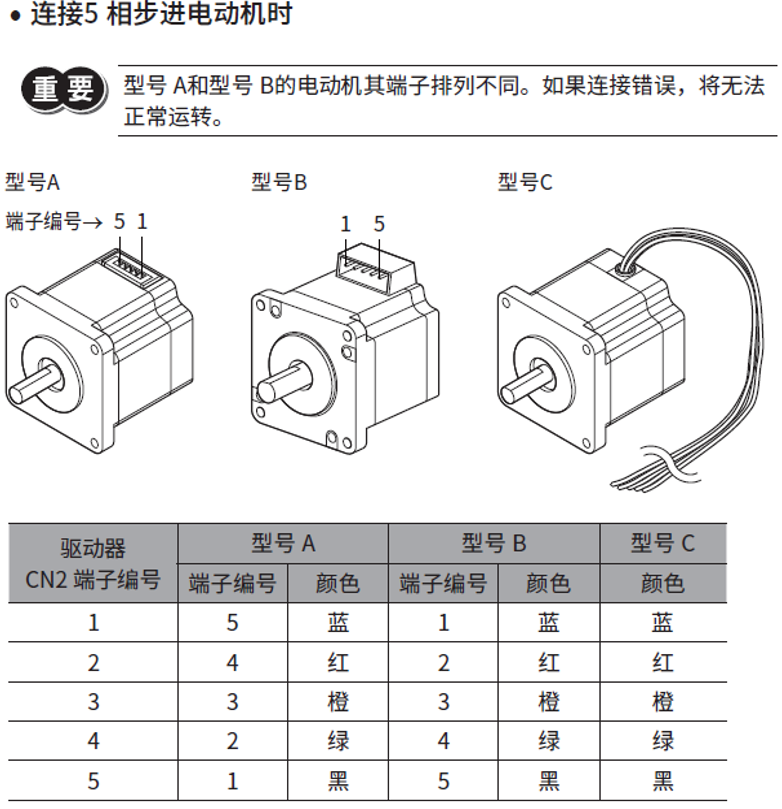 • 连接5 相步进电动机时

重要 型号 A和型号 B的电动机其端子排列不同。如果连接错误，将无法正常运转。

型号A
端子编号→ 5 1

型号B
1 5

型号C

| 驱动器 CN2 端子编号 | 型号 A 端子编号 | 型号 A 颜色 | 型号 B 端子编号 | 型号 B 颜色 | 型号 C 颜色 |
|---|---|---|---|---|---|
| 1 | 5 | 蓝 | 1 | 蓝 | 蓝 |
| 2 | 4 | 红 | 2 | 红 | 红 |
| 3 | 3 | 橙 | 3 | 橙 | 橙 |
| 4 | 2 | 绿 | 4 | 绿 | 绿 |
| 5 | 1 | 黑 | 5 | 黑 | 黑 |