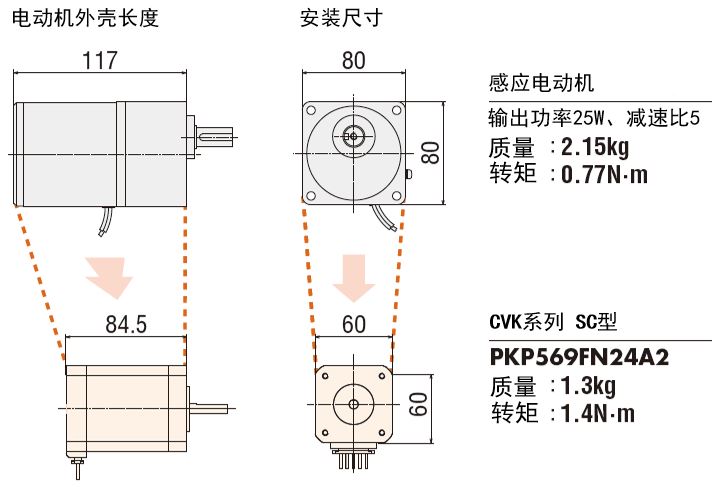 电动机外壳长度

117

84.5

安装尺寸

80

80

60

60

感应电动机

输出功率25W、减速比5
质量 ：2.15kg
转矩 ：0.77N·m

CVK系列 SC型

PKP569FN24A2
质量 ：1.3kg
转矩 ：1.4N·m