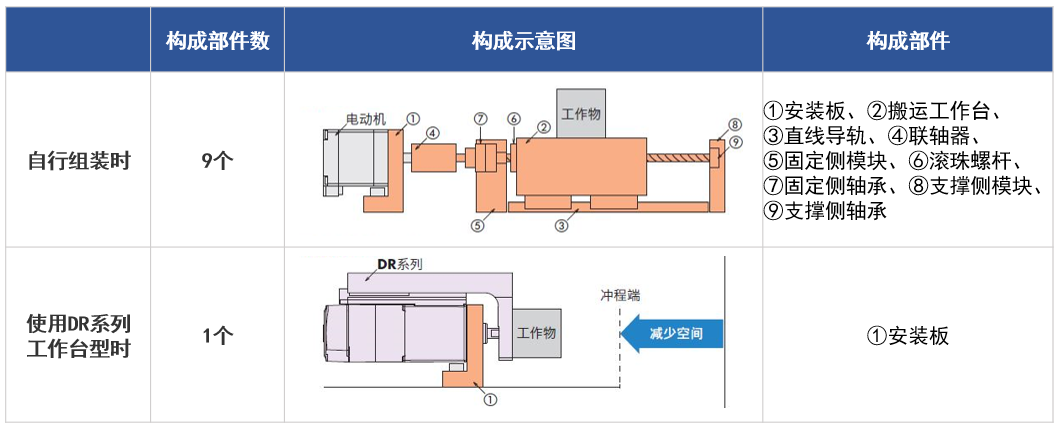 | | 构成部件数 | 构成示意图 | 构成部件 |
|---|---|---|---|
| 自行组装时 | 9个 | 电动机 ① ④ ⑦ ⑥ ② 工作物 ⑧ ⑨ ⑤ ③ | ①安装板、②搬运工作台、③直线导轨、④联轴器、⑤固定侧模块、⑥滚珠螺杆、⑦固定侧轴承、⑧支撑侧模块、⑨支撑侧轴承 |
| 使用DR系列工作台型时 | 1个 | DR系列 冲程端 工作物 减少空间 ① | ①安装板 |