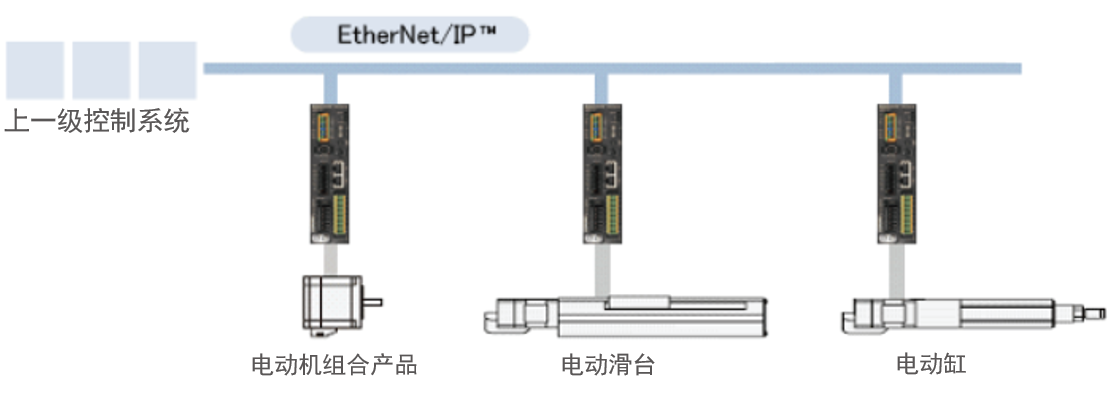 EtherNet/IP™

上一级控制系统

电动机组合产品

电动滑台

电动缸