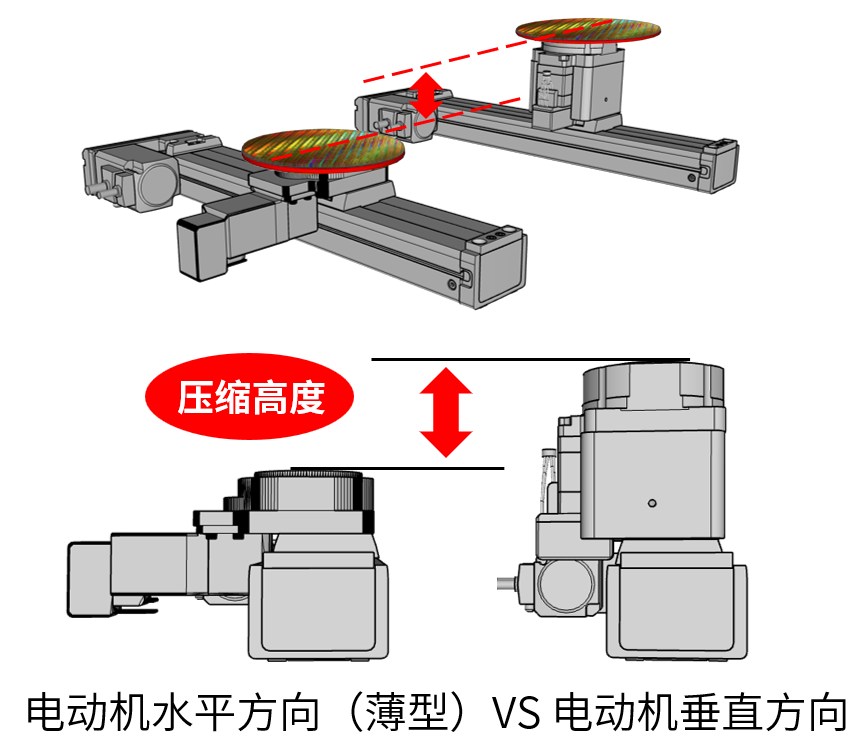 压缩高度

电动机水平方向（薄型）VS 电动机垂直方向