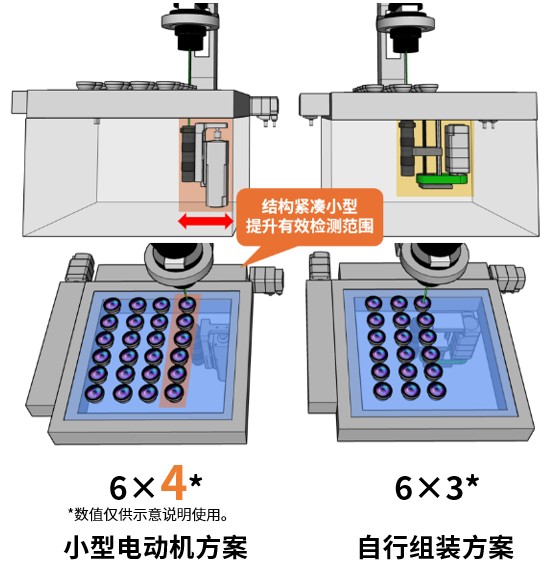 结构紧凑小型
提升有效检测范围

6×4*
*数值仅供示意说明使用。
小型电动机方案

6×3*
自行组装方案