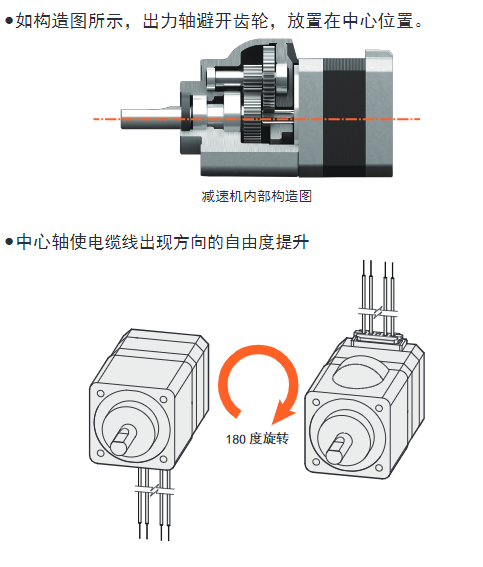 ●如构造图所示，出力轴避开齿轮，放置在中心位置。

减速机内部构造图

●中心轴使电缆线出现方向的自由度提升

180 度旋转