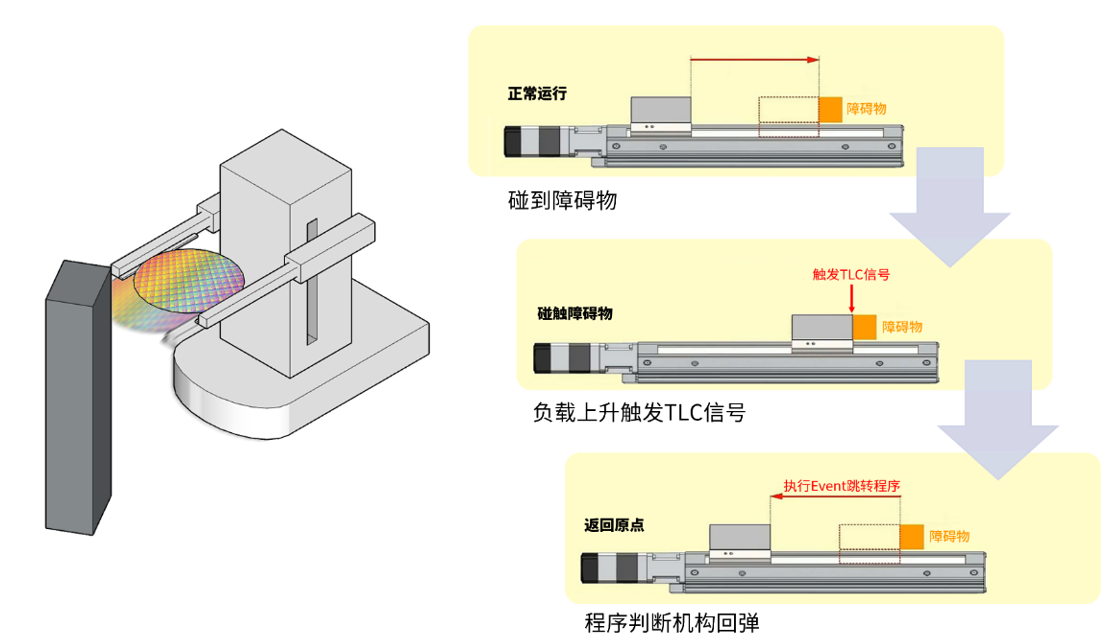 正常运行

障碍物

碰到障碍物

触发TLC信号

碰触障碍物

障碍物

负载上升触发TLC信号

执行Event跳转程序

返回原点

障碍物

程序判断机构回弹