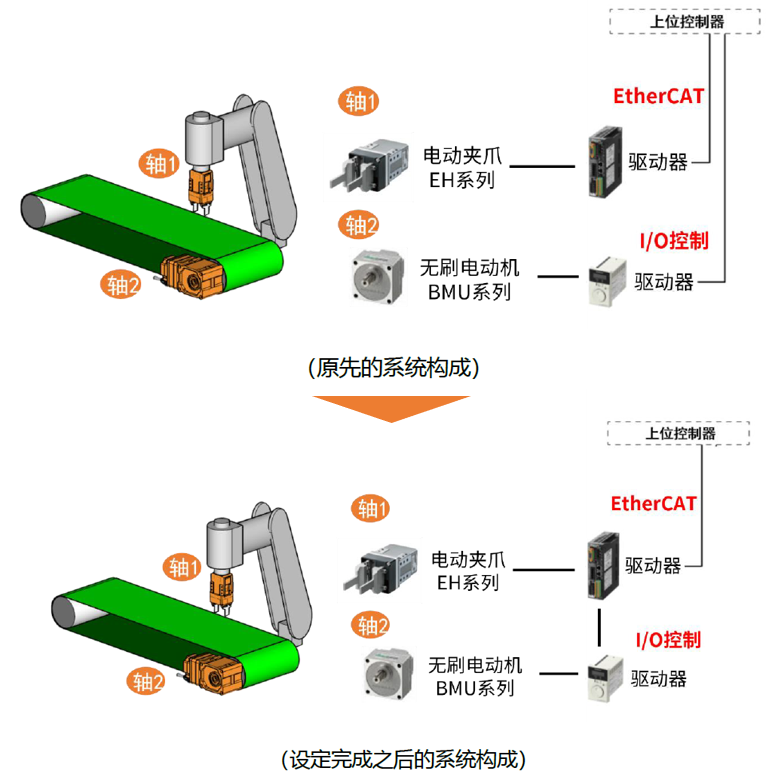 上位控制器

EtherCAT

轴1

轴1

电动夹爪
EH系列

驱动器

轴2

I/O控制

轴2

无刷电动机
BMU系列

驱动器

(原先的系统构成)

上位控制器

EtherCAT

轴1

轴1

电动夹爪
EH系列

驱动器

轴2

I/O控制

轴2

无刷电动机
BMU系列

驱动器

(设定完成之后的系统构成)