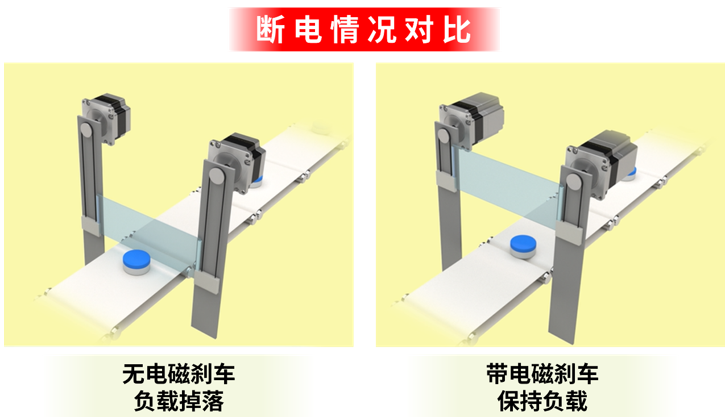 断电情况对比

无电磁刹车
负载掉落

带电磁刹车
保持负载