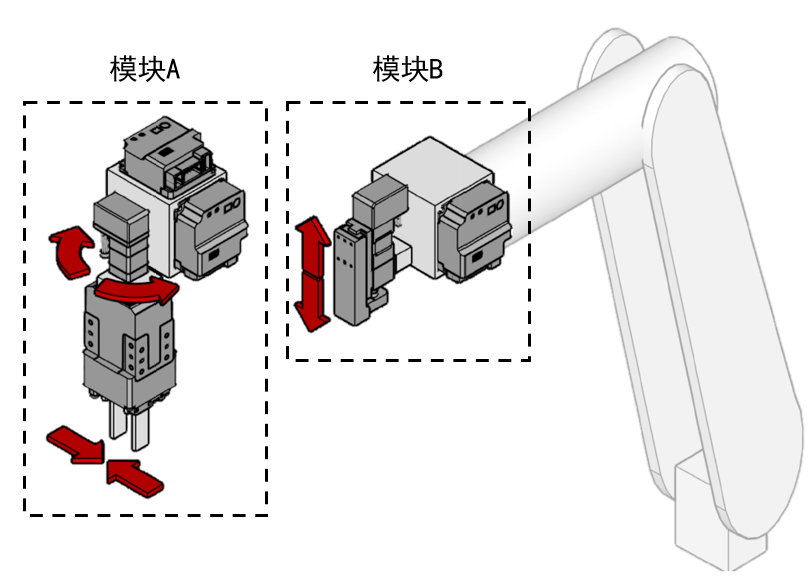 模块A

模块B