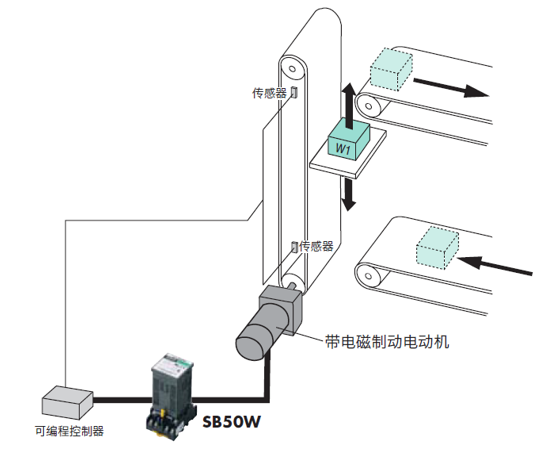 传感器

W1

传感器

带电磁制动电动机

可编程控制器

SB50W