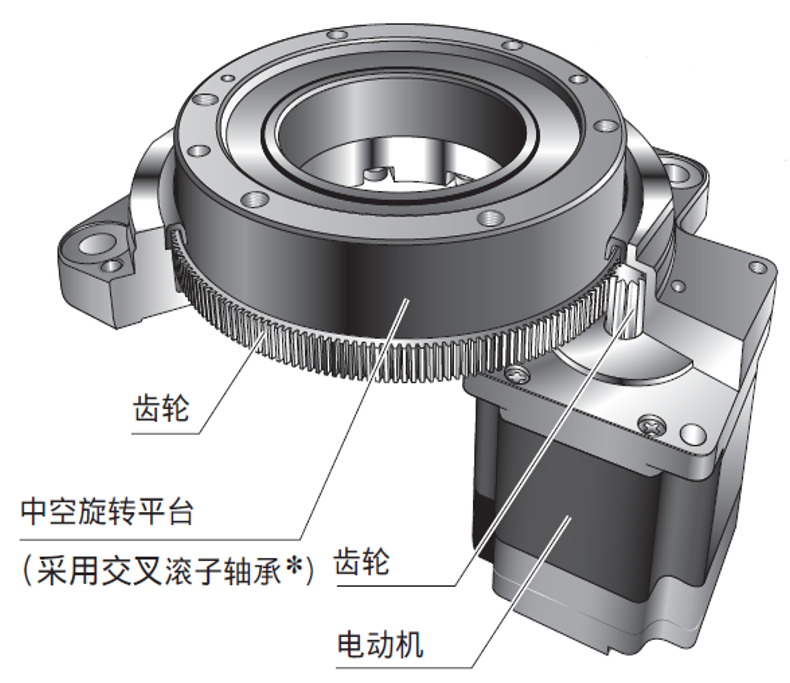 齿轮

中空旋转平台
(采用交叉滚子轴承*)

齿轮

电动机