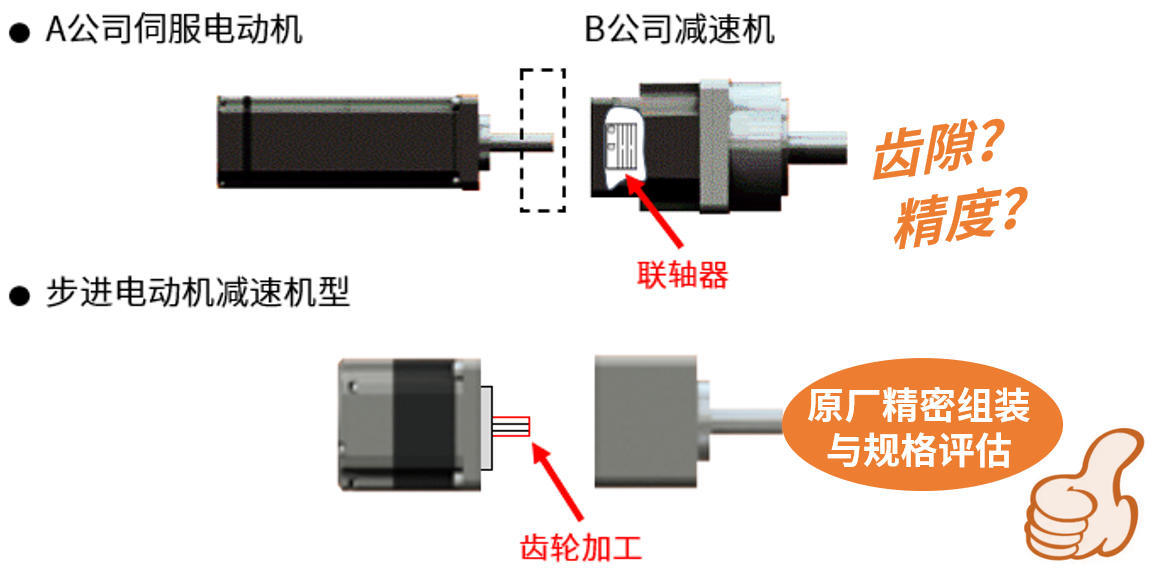 ● A公司伺服电动机

B公司减速机

齿隙?
精度?

联轴器

● 步进电动机减速机型

原厂精密组装与规格评估

齿轮加工