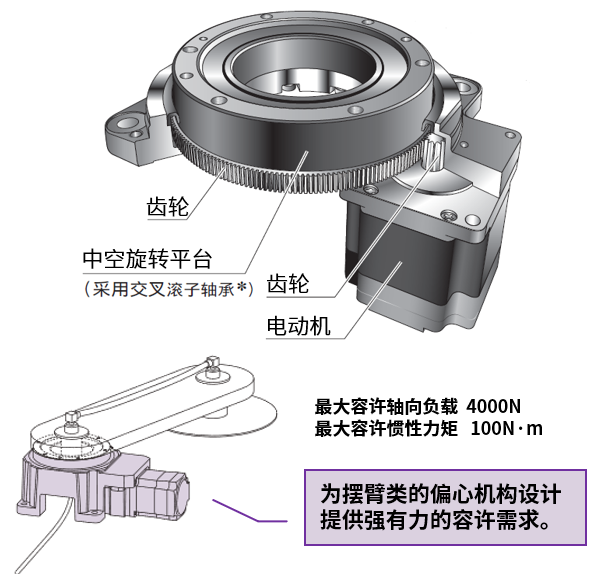 齿轮

中空旋转平台
（采用交叉滚子轴承*）

齿轮

电动机

最大容许轴向负载 4000N
最大容许惯性力矩 100N·m

为摆臂类的偏心机构设计提供强有力的容许需求。