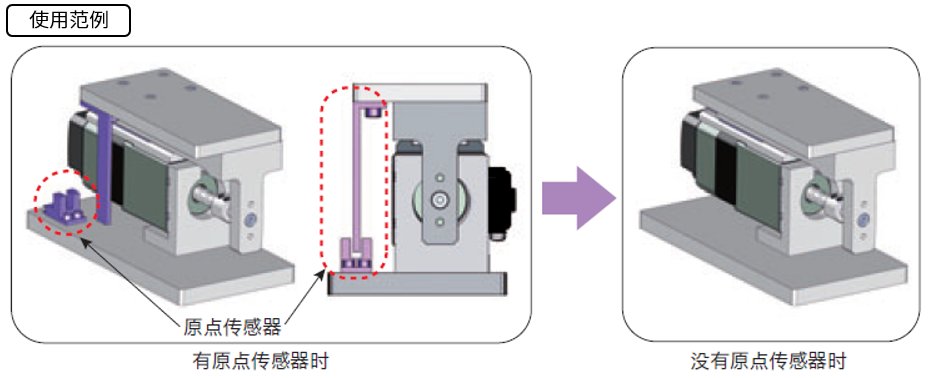 使用范例

原点传感器

有原点传感器时

没有原点传感器时