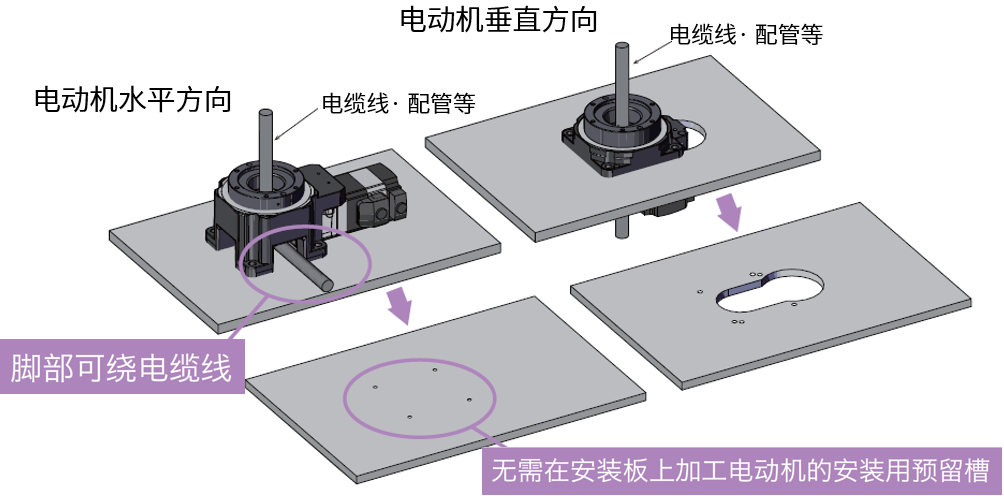 电动机垂直方向

电缆线· 配管等

电动机水平方向

电缆线· 配管等

脚部可绕电缆线

无需在安装板上加工电动机的安装用预留槽