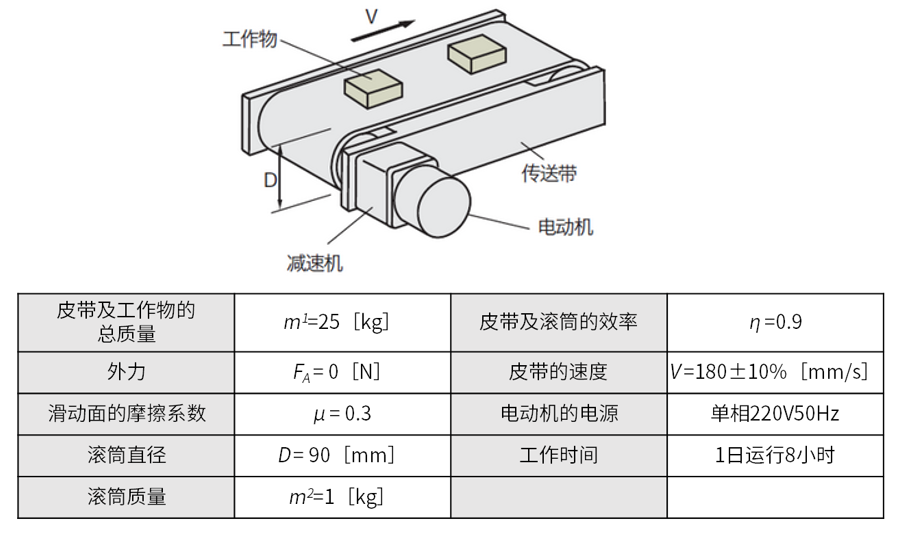 V
工作物
D
传送带
电动机
减速机

| 皮带及工作物的总质量 | $m^1$=25［kg］ | 皮带及滚筒的效率 | $\eta$=0.9 |
|---|---|---|---|
| 外力 | $F_A$= 0［N］ | 皮带的速度 | $V$=180±10%［mm/s］ |
| 滑动面的摩擦系数 | $\mu$ = 0.3 | 电动机的电源 | 单相220V50Hz |
| 滚筒直径 | $D$= 90［mm］ | 工作时间 | 1日运行8小时 |
| 滚筒质量 | $m^2$=1［kg］ | | |