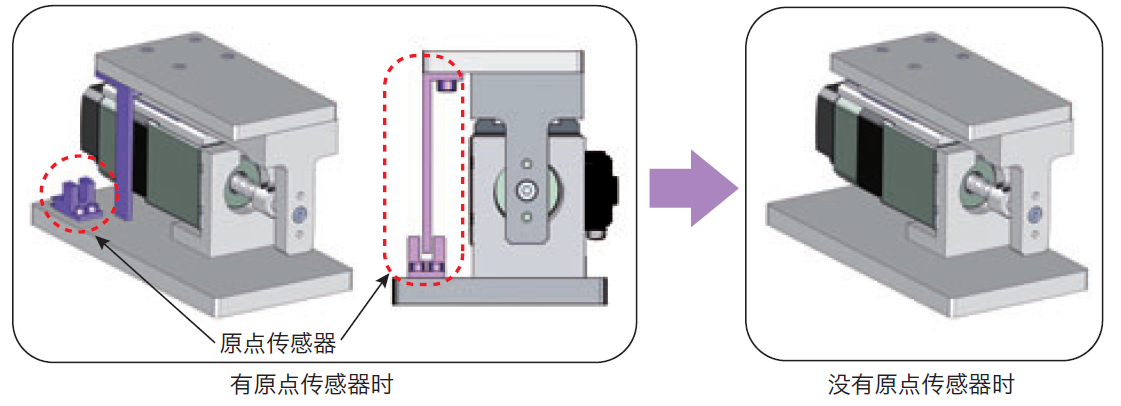 原点传感器

有原点传感器时

没有原点传感器时